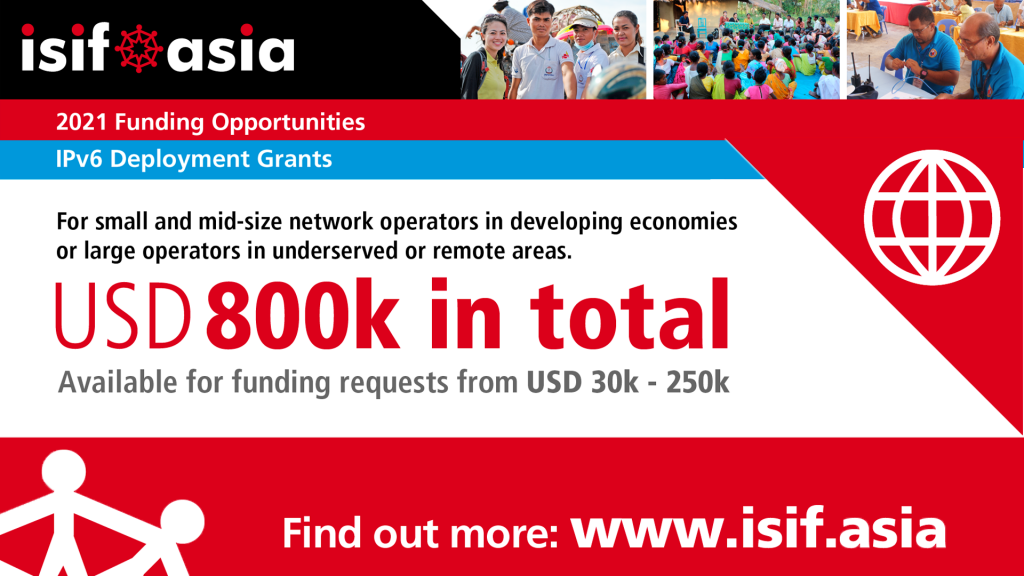 isif asia

2021 Funding Opportunities

IPv6 Deployment Grants

For small and mid-size network operators in developing economies or large operators in underserved or remote areas.

USD 800k in total

Available for funding requests from USD 30k - 250k

Find out more: www.isif.asia